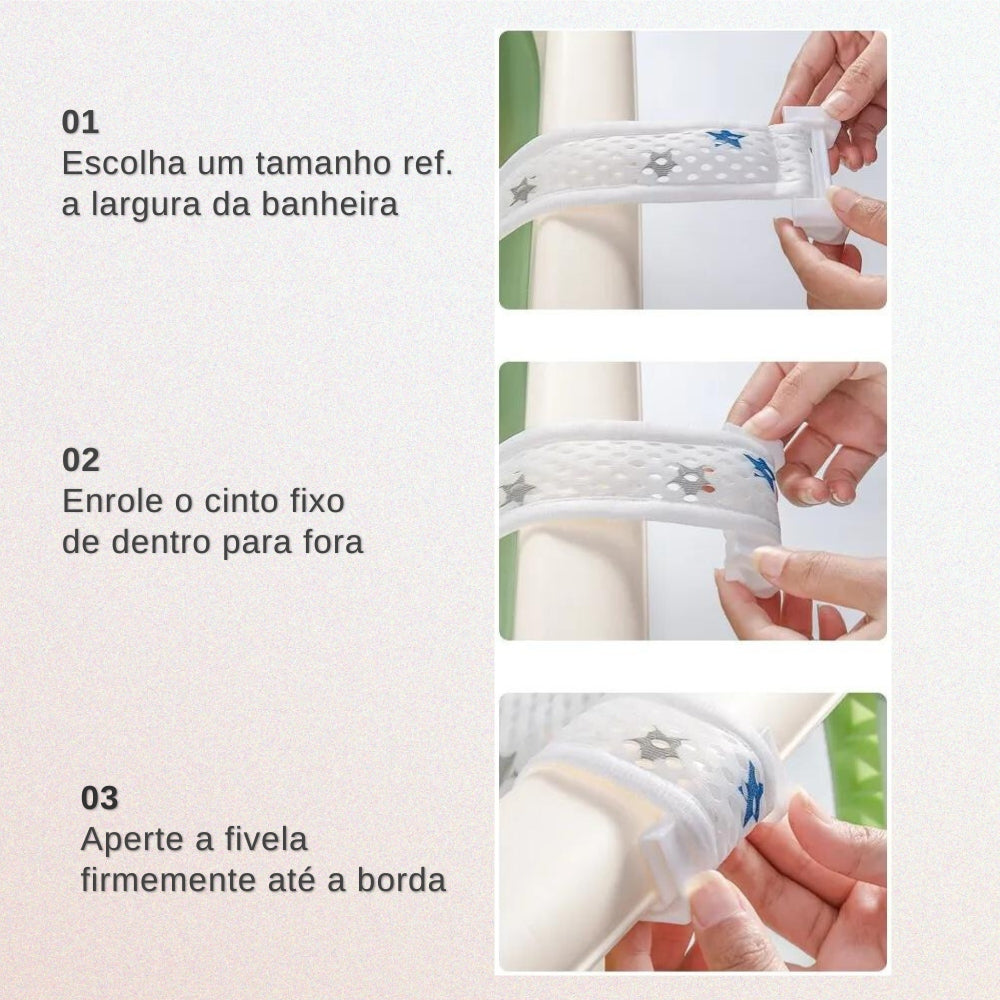 01
Escolha um tamanho ref. a largura da banheira

02
Enrole o cinto fixo de dentro para fora

03
Aperte a fivela firmemente até a borda