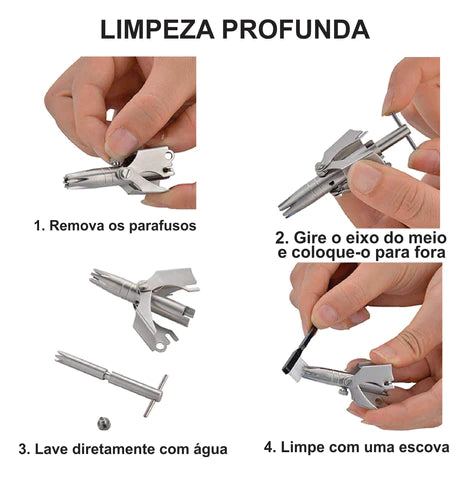 LIMPEZA PROFUNDA

1. Remova os parafusos

2. Gire o eixo do meio e coloque-o para fora

3. Lave diretamente com água

4. Limpe com uma escova