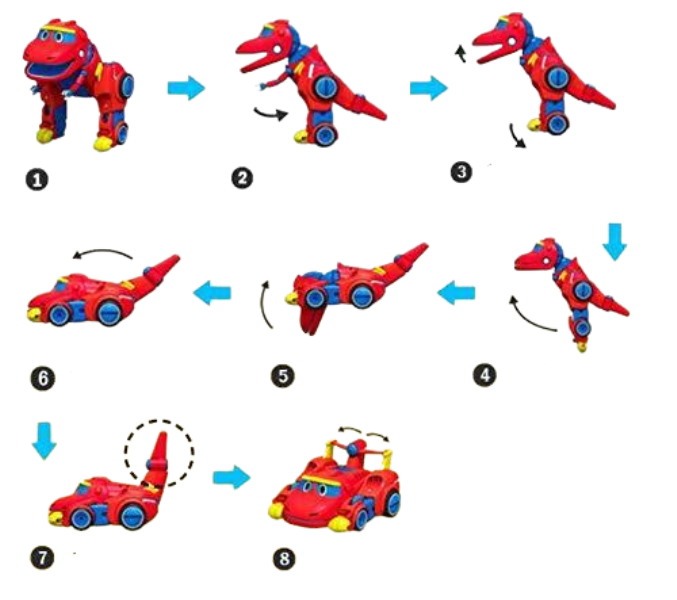 1

2

3

6

5

4

7

8